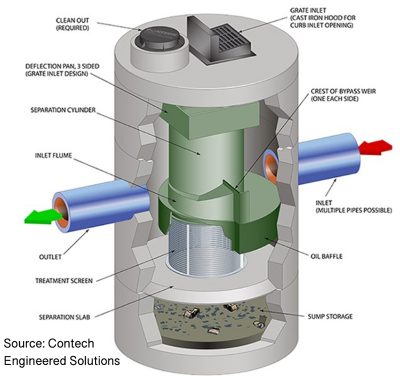 CLEAN OUT
(REQUIRED)

GRATE INLET
(CAST IRON HOOD FOR
CURB INLET OPENING)

DEFLECTION PAN, 3 SIDED
(GRATE INLET DESIGN)

CREST OF BYPASS WEIR
(ONE EACH SIDE)

SEPARATION CYLINDER

INLET FLUME

INLET
(MULTIPLE PIPES POSSIBLE)

OUTLET

OIL BAFFLE

TREATMENT SCREEN

SEPARATION SLAB

SUMP STORAGE

Source: Contech
Engineered Solutions